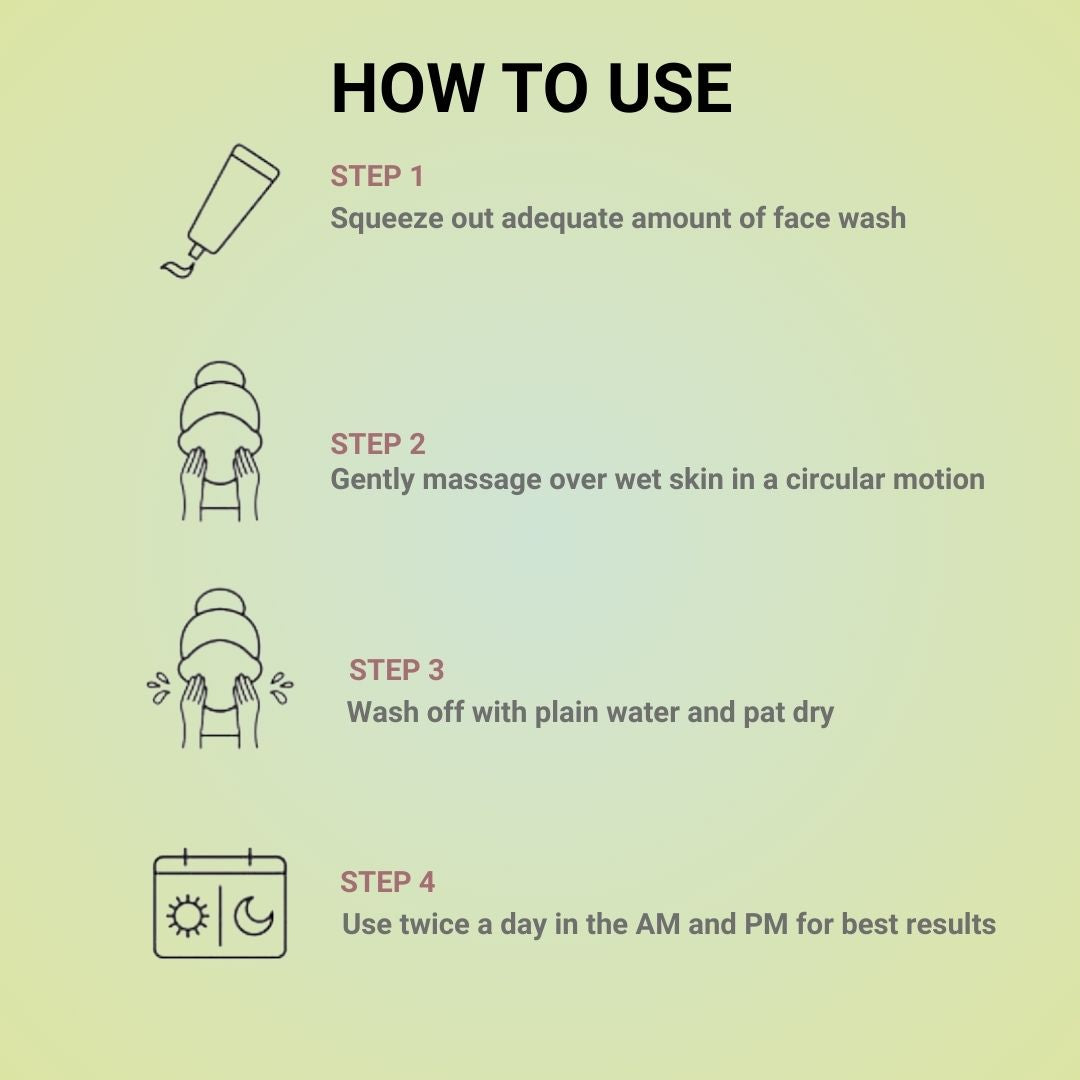 HOW TO USE

STEP 1
Squeeze out adequate amount of face wash

STEP 2
Gently massage over wet skin in a circular motion

STEP 3
Wash off with plain water and pat dry

STEP 4
Use twice a day in the AM and PM for best results